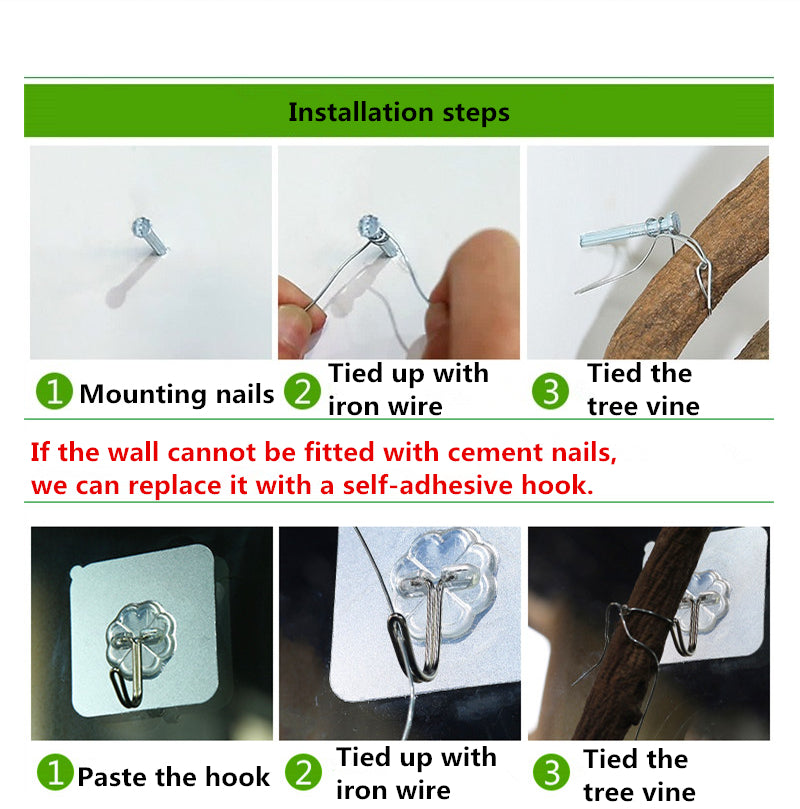 Installation steps

1 Mounting nails

2 Tied up with iron wire

3 Tied the tree vine

If the wall cannot be fitted with cement nails, we can replace it with a self-adhesive hook.

1 Paste the hook

2 Tied up with iron wire

3 Tied the tree vine