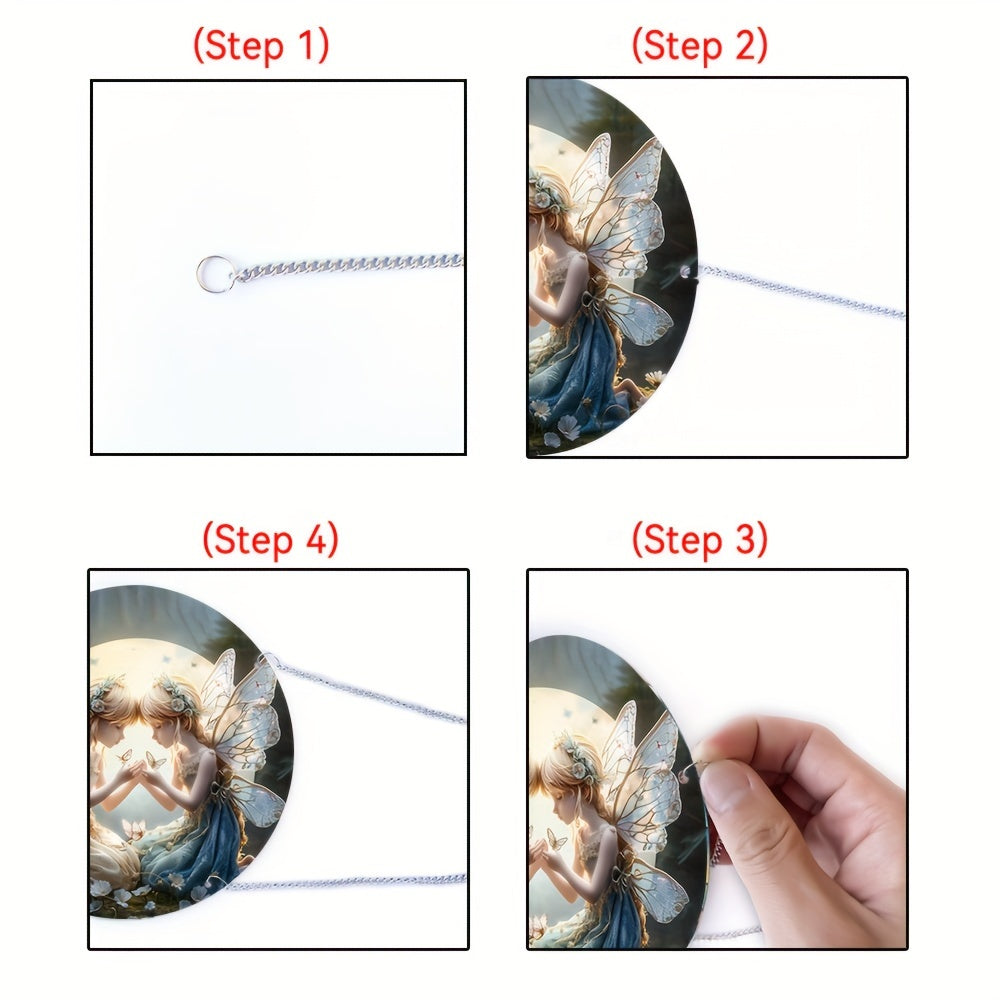 (Step 1)

(Step 2)

(Step 4)

(Step 3)