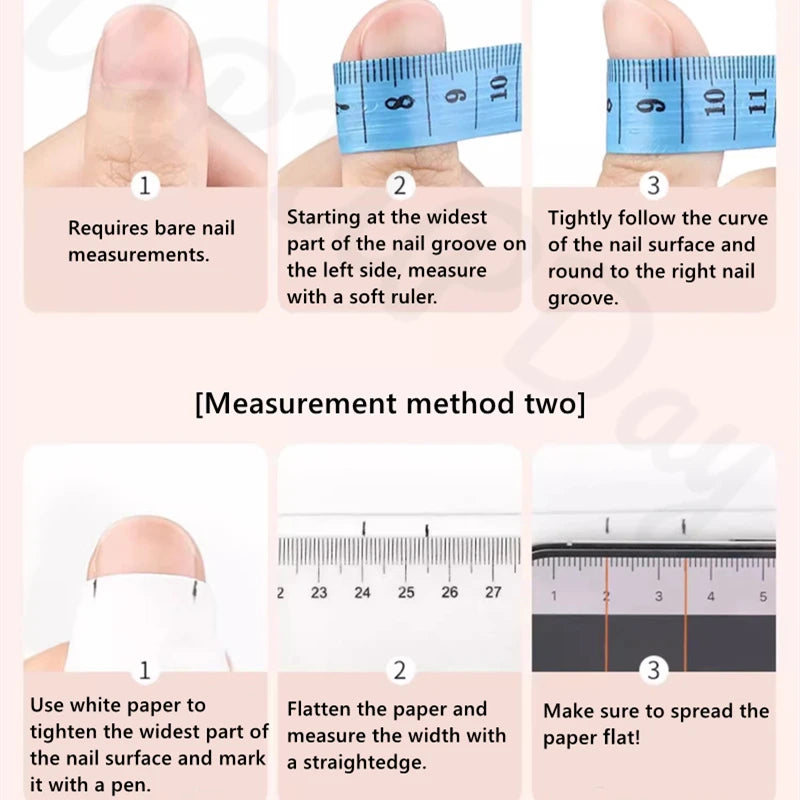 7 8 9 10

9 10 11

1

Requires bare nail measurements.

2

Starting at the widest part of the nail groove on the left side, measure with a soft ruler.

3

Tightly follow the curve of the nail surface and round to the right nail groove.

[Measurement method two]

2 23 24 25 26 27

1 2 3 4 5

1

Use white paper to tighten the widest part of the nail surface and mark it with a pen.

2

Flatten the paper and measure the width with a straightedge.

3

Make sure to spread the paper flat!