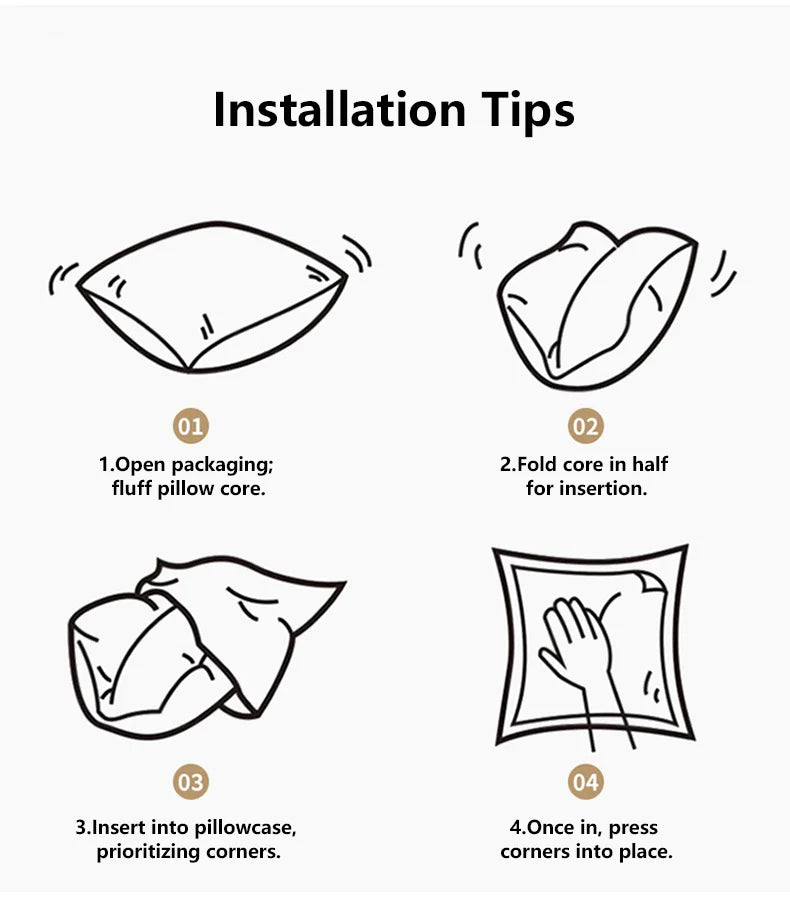 Installation Tips

01

1.Open packaging; fluff pillow core.

02

2.Fold core in half for insertion.

03

3.Insert into pillowcase, prioritizing corners.

04

4.Once in, press corners into place.