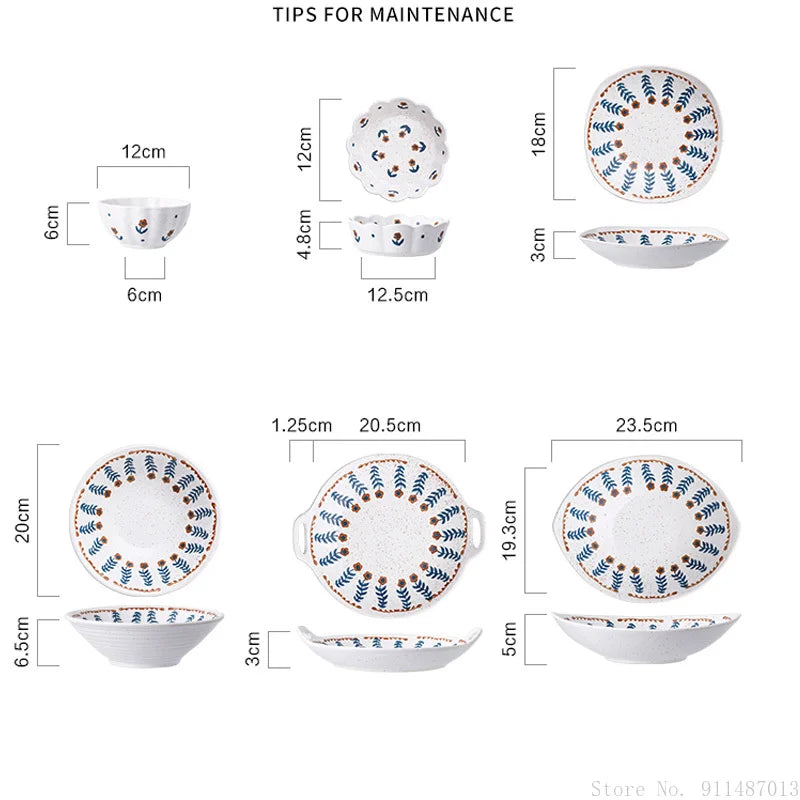 TIPS FOR MAINTENANCE

12cm
6cm
6cm

12cm
4.8cm
12.5cm

18cm
3cm

20cm
6.5cm

1.25cm
20.5cm
3cm

23.5cm
19.3cm
5cm

Store No. 911487013