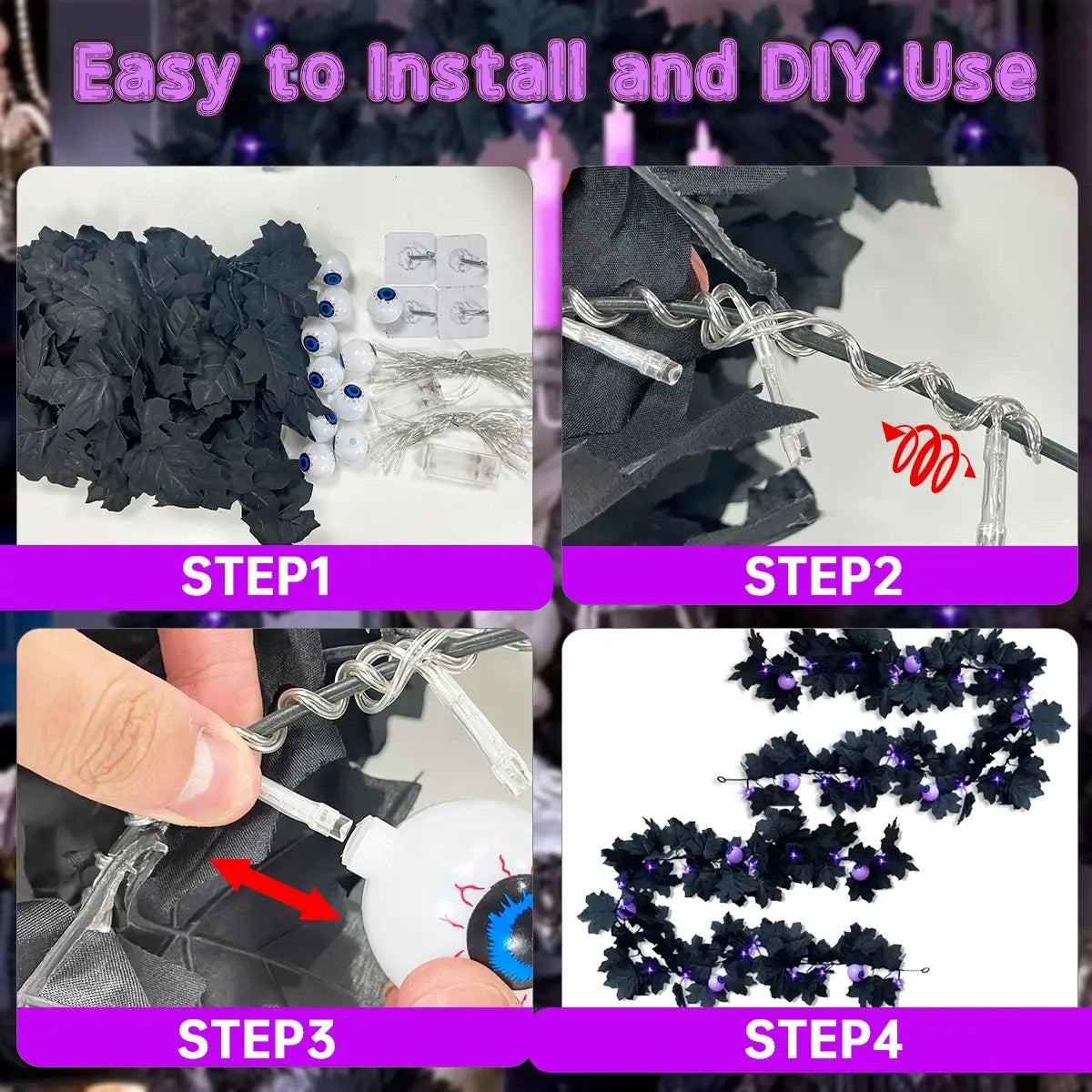 Easy to Install and DIY Use

STEP1

STEP2

STEP3

STEP4