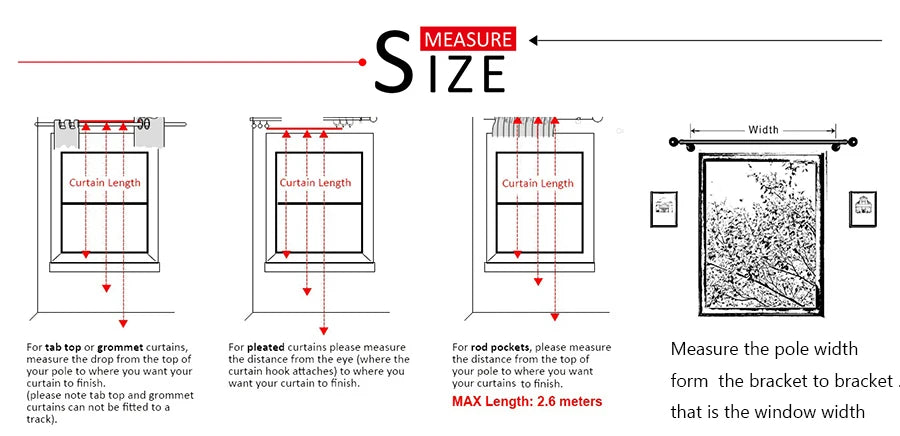 MEASURE
SIZE

Curtain Length

For tab top or grommet curtains, measure the drop from the top of your pole to where you want your curtain to finish.
(please note tab top and grommet curtains can not be fitted to a track).

Curtain Length

For pleated curtains please measure the distance from the eye (where the curtain hook attaches) to where you want your curtain to finish.

Curtain Length

For rod pockets, please measure the distance from the top of your pole to where you want your curtains to finish.
MAX Length: 2.6 meters

Width

Measure the pole width
form the bracket to bracket .
that is the window width