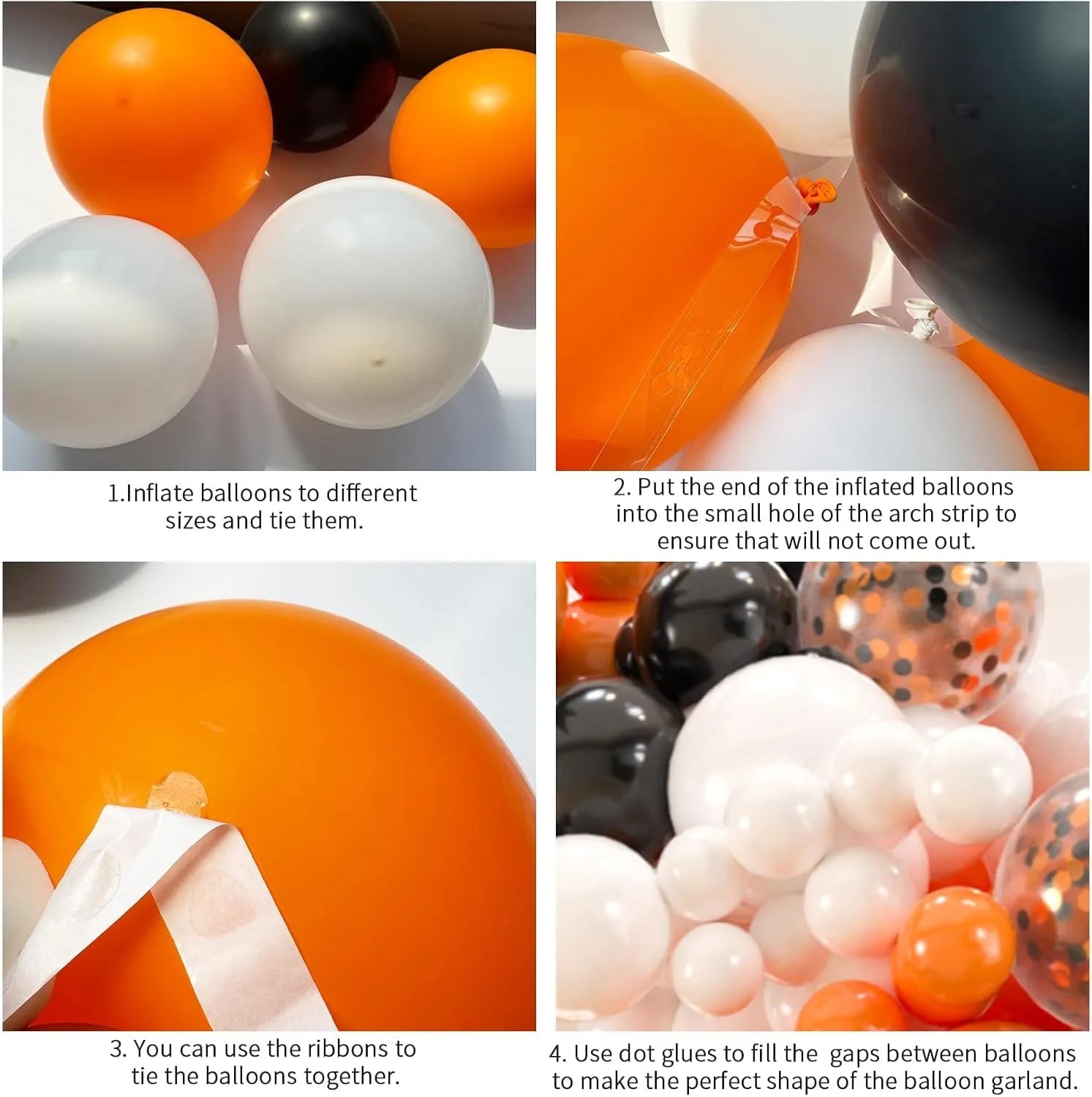 1.Inflate balloons to different sizes and tie them.

2. Put the end of the inflated balloons into the small hole of the arch strip to ensure that will not come out.

3. You can use the ribbons to tie the balloons together.

4. Use dot glues to fill the  gaps between balloons to make the perfect shape of the balloon garland.