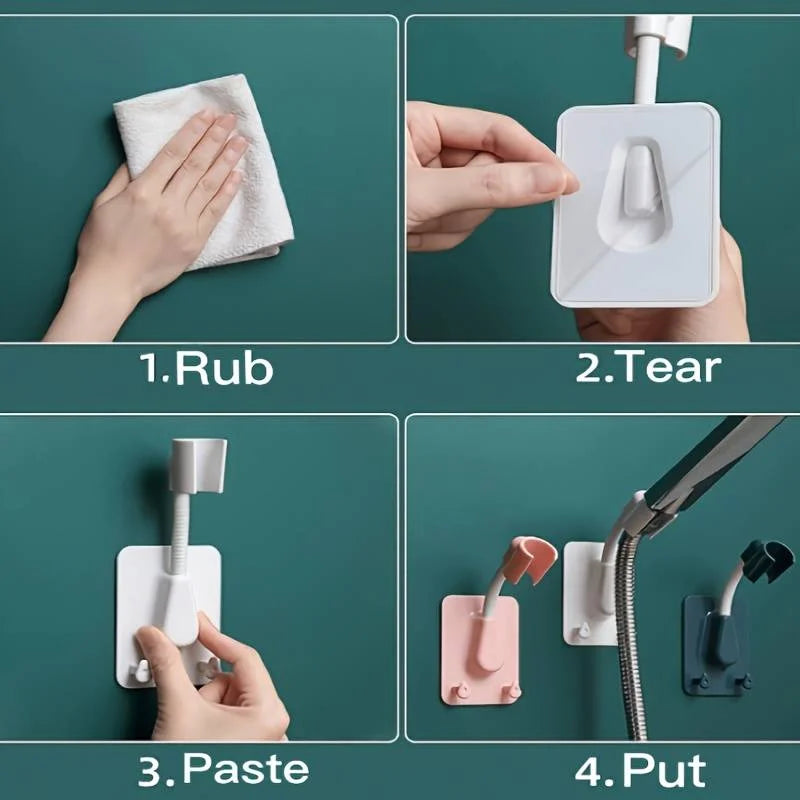 1.Rub

2.Tear

3.Paste

4.Put