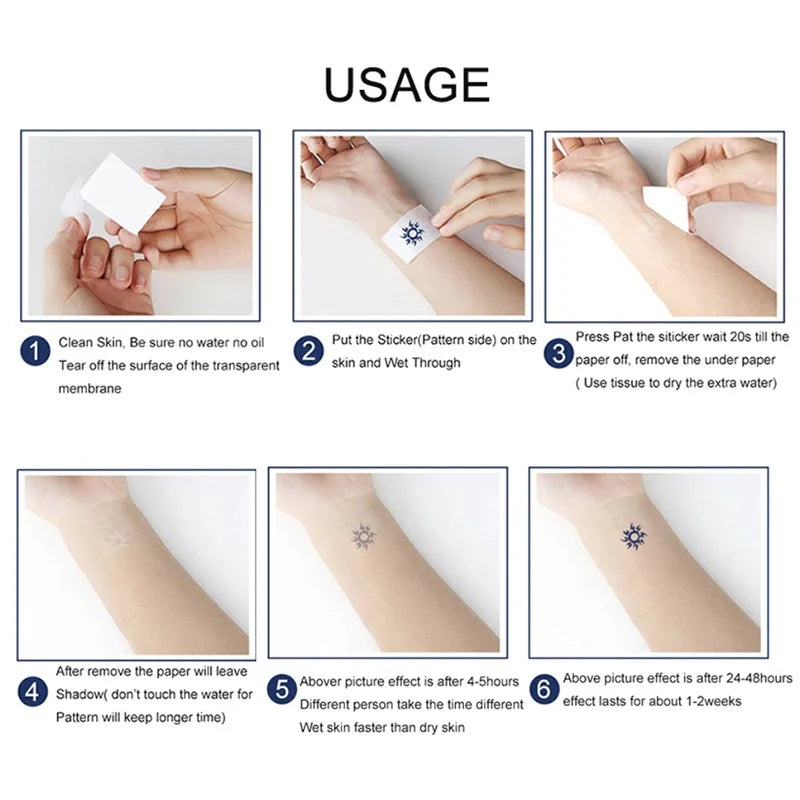 USAGE

1 Clean Skin, Be sure no water no oil Tear off the surface of the transparent membrane

2 Put the Sticker(Pattern side) on the skin and Wet Through

3 Press Pat the siticker wait 20s till the paper off, remove the under paper ( Use tissue to dry the extra water)

4 After remove the paper will leave Shadow( don't touch the water for Pattern will keep longer time)

5 Abover picture effect is after 4-5hours Different person take the time different Wet skin faster than dry skin

6 Above picture effect is after 24-48hours effect lasts for about 1-2weeks